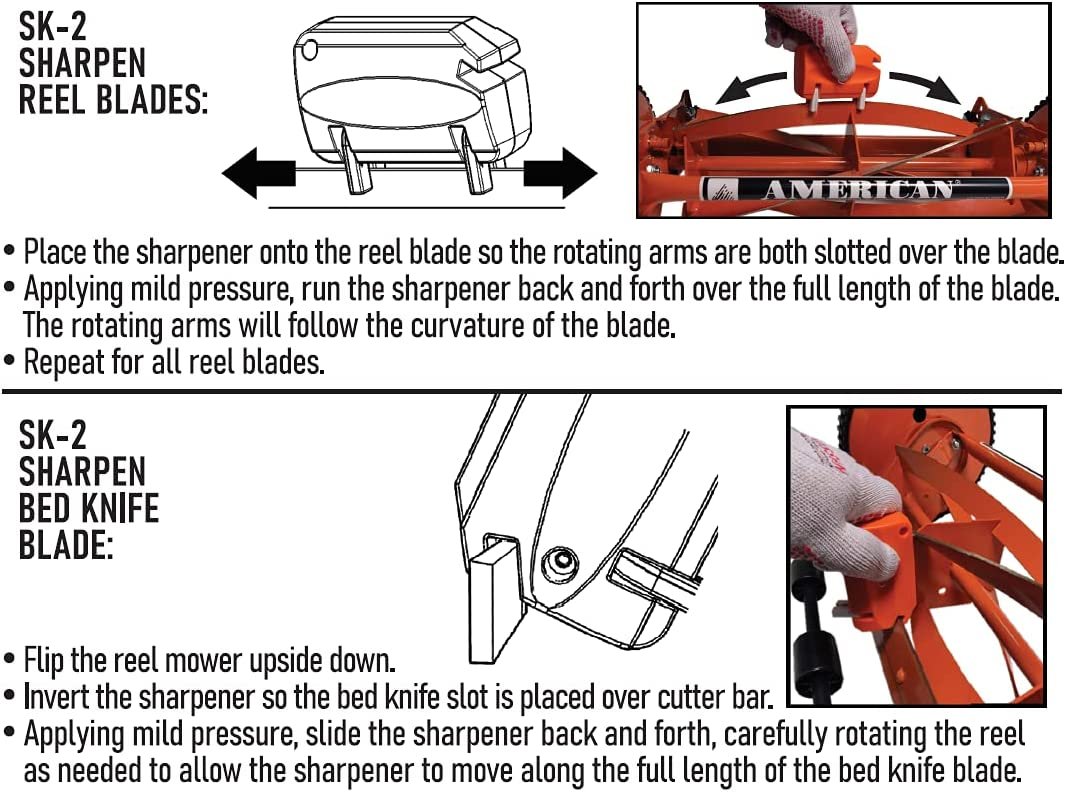 SK-2 SHARPEN REEL BLADES:

AMERICAN

• Place the sharpener onto the reel blade so the rotating arms are both slotted over the blade.
• Applying mild pressure, run the sharpener back and forth over the full length of the blade. The rotating arms will follow the curvature of the blade.
• Repeat for all reel blades.

SK-2 SHARPEN BED KNIFE BLADE:

• Flip the reel mower upside down.
• Invert the sharpener so the bed knife slot is placed over cutter bar.
• Applying mild pressure, slide the sharpener back and forth, carefully rotating the reel as needed to allow the sharpener to move along the full length of the bed knife blade.